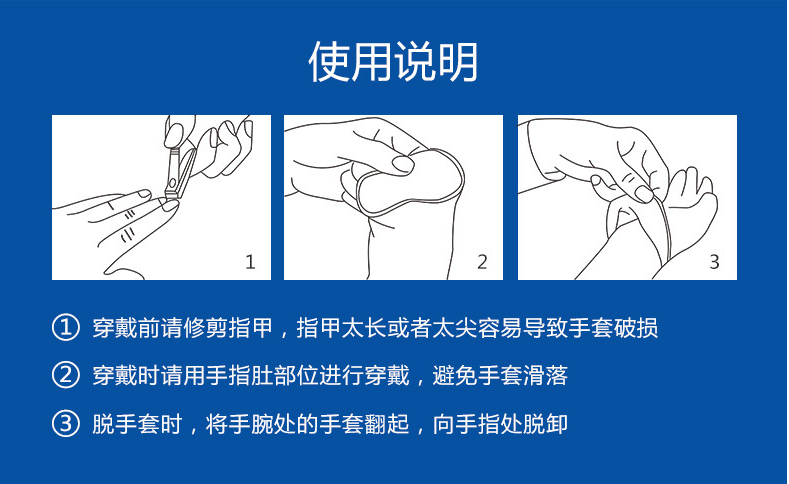 使用说明

1

2

3

① 穿戴前请修剪指甲，指甲太长或者太尖容易导致手套破损

② 穿戴时请用手指肚部位进行穿戴，避免手套滑落

③ 脱手套时，将手腕处的手套翻起，向手指处脱卸